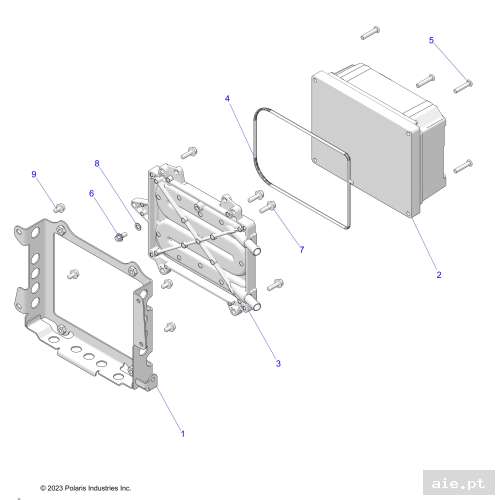 5

4

8

9

6

7

2

3

1

© 2023 Polaris Industries Inc.

aie.pt